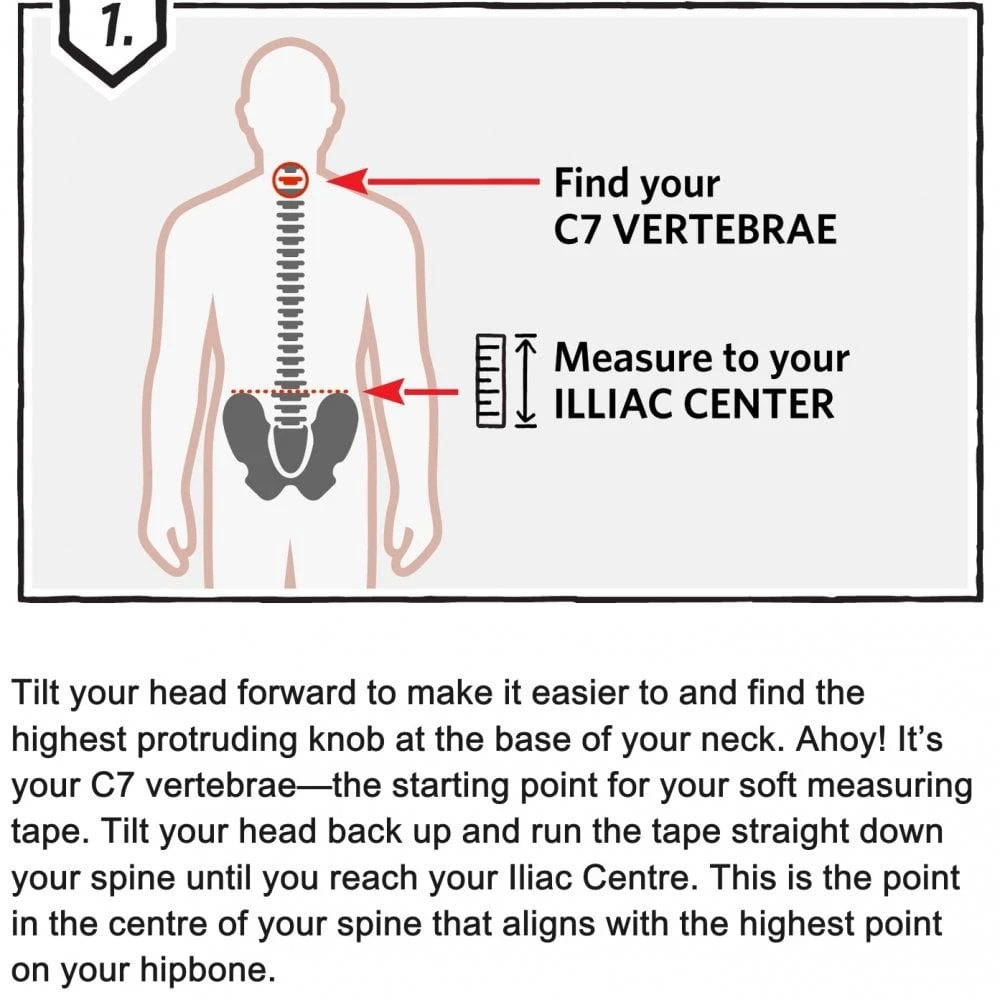 1.

Find your
C7 VERTEBRAE

Measure to your
ILLIAC CENTER

Tilt your head forward to make it easier to and find the highest protruding knob at the base of your neck. Ahoy! It's your C7 vertebrae—the starting point for your soft measuring tape. Tilt your head back up and run the tape straight down your spine until you reach your Iliac Centre. This is the point in the centre of your spine that aligns with the highest point on your hipbone.